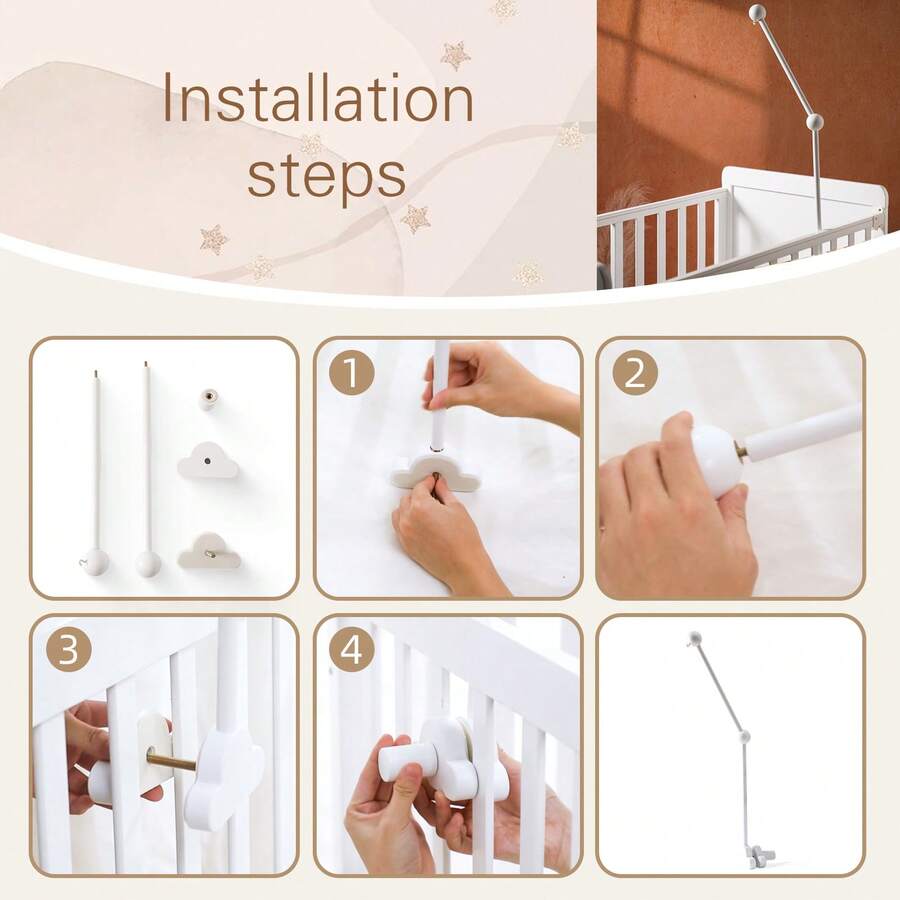 Installation steps

1

2

3

4